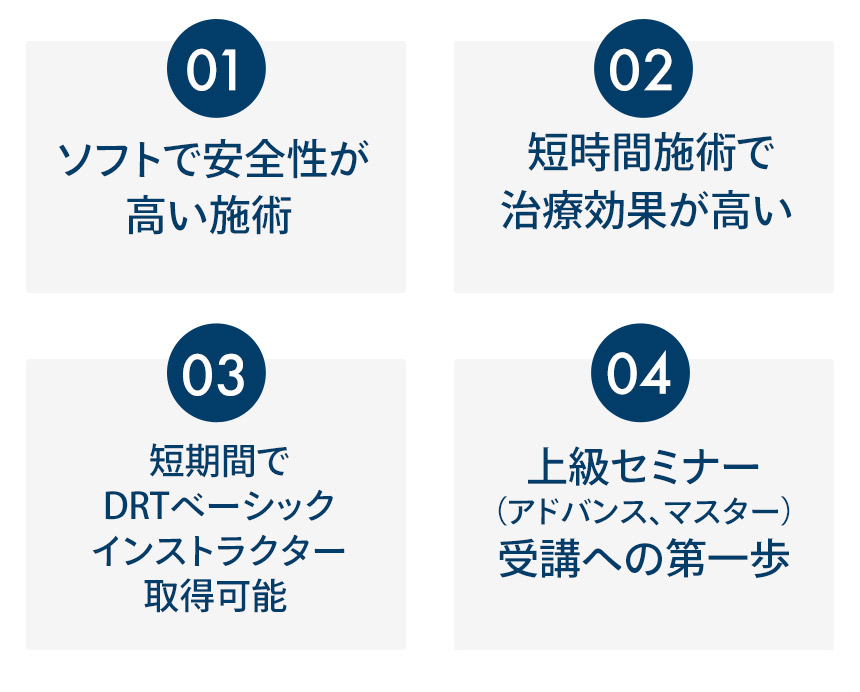 01

ソフトで安全性が
高い施術

02

短時間施術で
治療効果が高い

03

短期間で
DRTベーシック
インストラクター
取得可能

04

上級セミナー
(アドバンス、マスター)
受講への第一歩